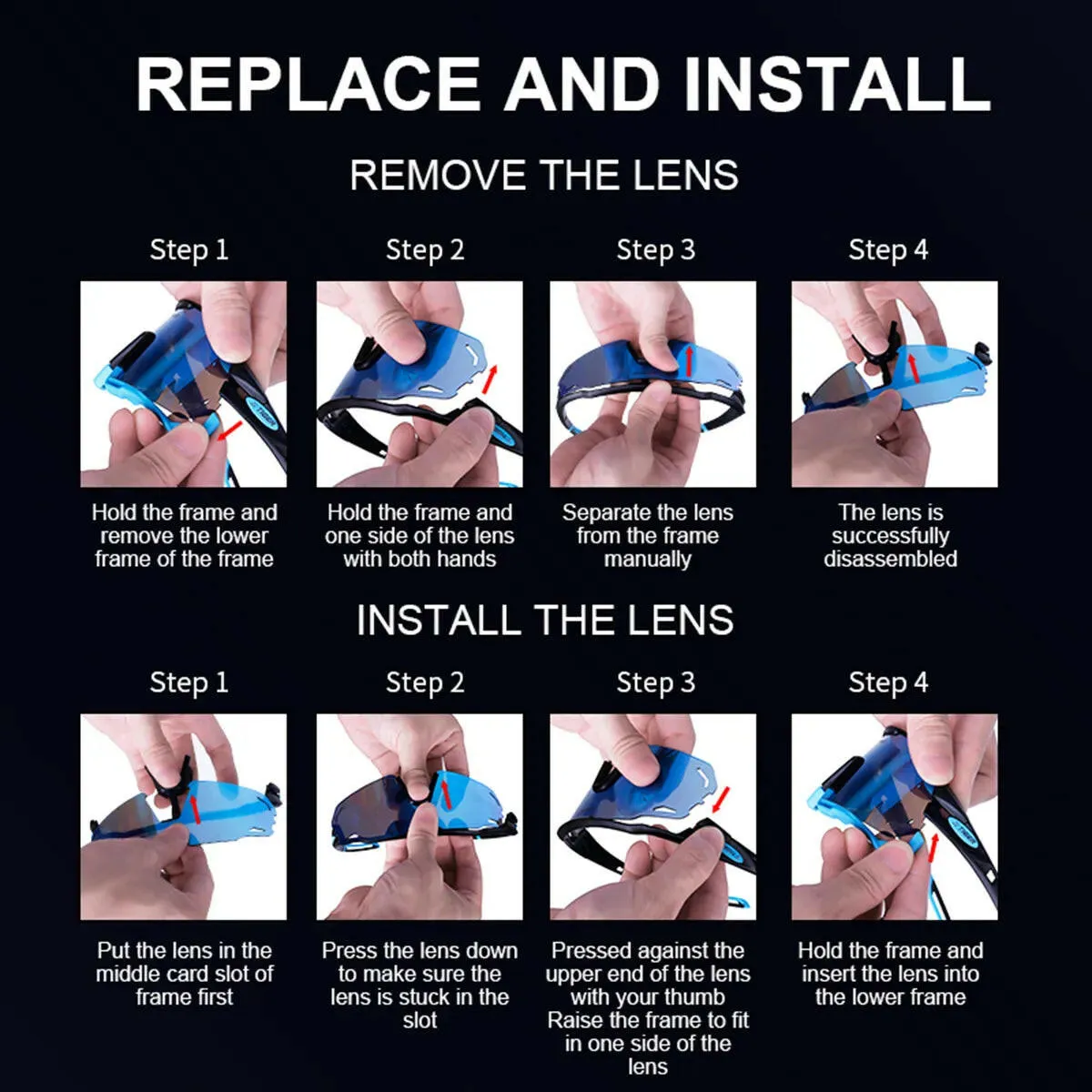 REPLACE AND INSTALL

REMOVE THE LENS

Step 1

Hold the frame and remove the lower frame of the frame

Step 2

Hold the frame and one side of the lens with both hands

Step 3

Separate the lens from the frame manually

Step 4

The lens is successfully disassembled

INSTALL THE LENS

Step 1

Put the lens in the middle card slot of frame first

Step 2

Press the lens down to make sure the lens is stuck in the slot

Step 3

Pressed against the upper end of the lens with your thumb Raise the frame to fit in one side of the lens

Step 4

Hold the frame and insert the lens into the lower frame